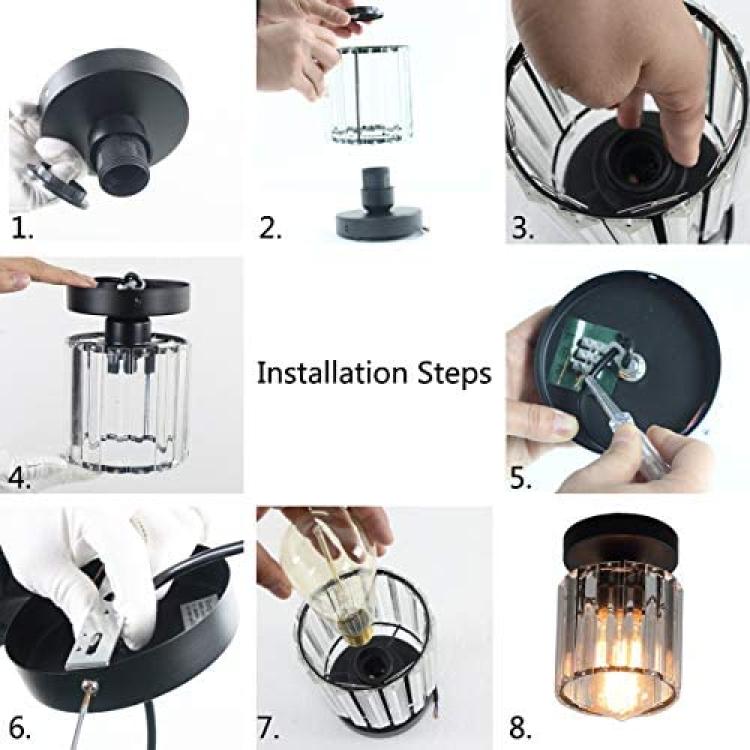 1.

2.

3.

4.

Installation Steps

5.

6.

7.

8.