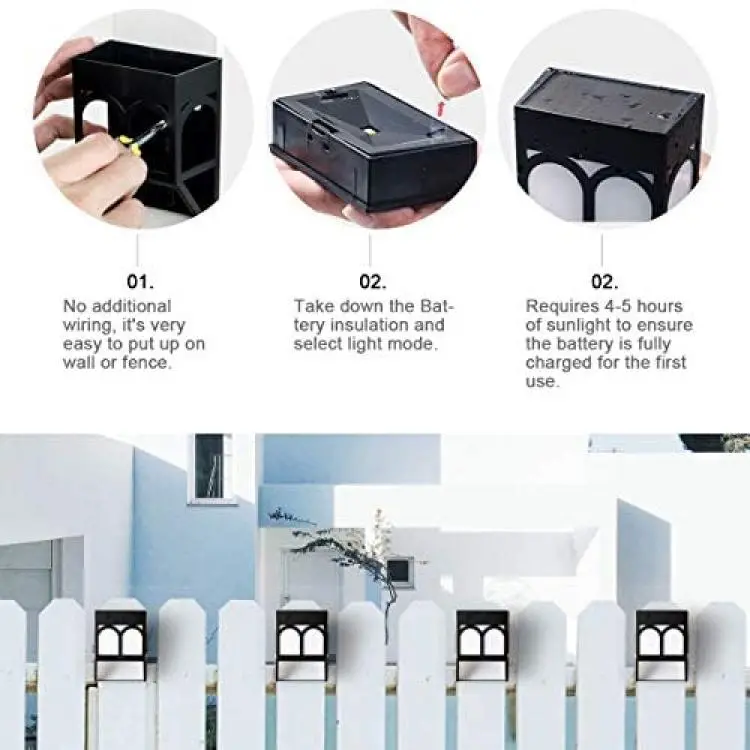 01.
No additional wiring, it's very easy to put up on wall or fence.

02.
Take down the Battery insulation and select light mode.

02.
Requires 4-5 hours of sunlight to ensure the battery is fully charged for the first use.