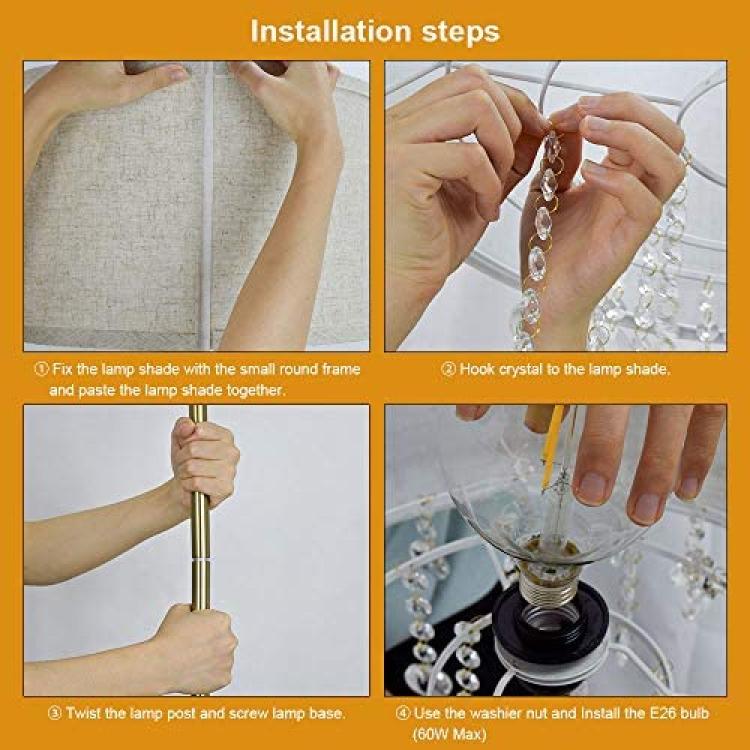 Installation steps

① Fix the lamp shade with the small round frame and paste the lamp shade together.

② Hook crystal to the lamp shade.

③ Twist the lamp post and screw lamp base.

④ Use the washier nut and Install the E26 bulb (60W Max)