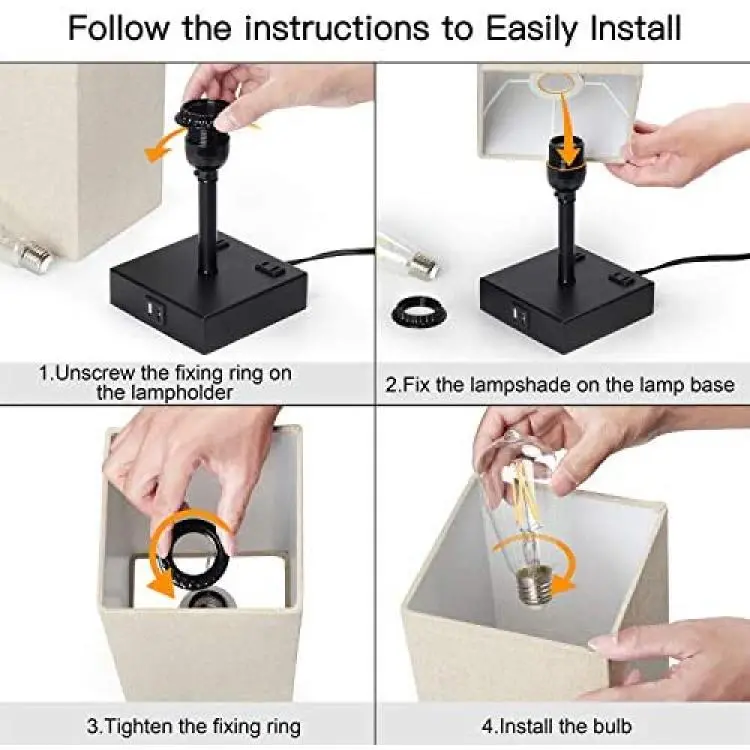 Follow the instructions to Easily Install

1.Unscrew the fixing ring on the lampholder

2.Fix the lampshade on the lamp base

3.Tighten the fixing ring

4.Install the bulb