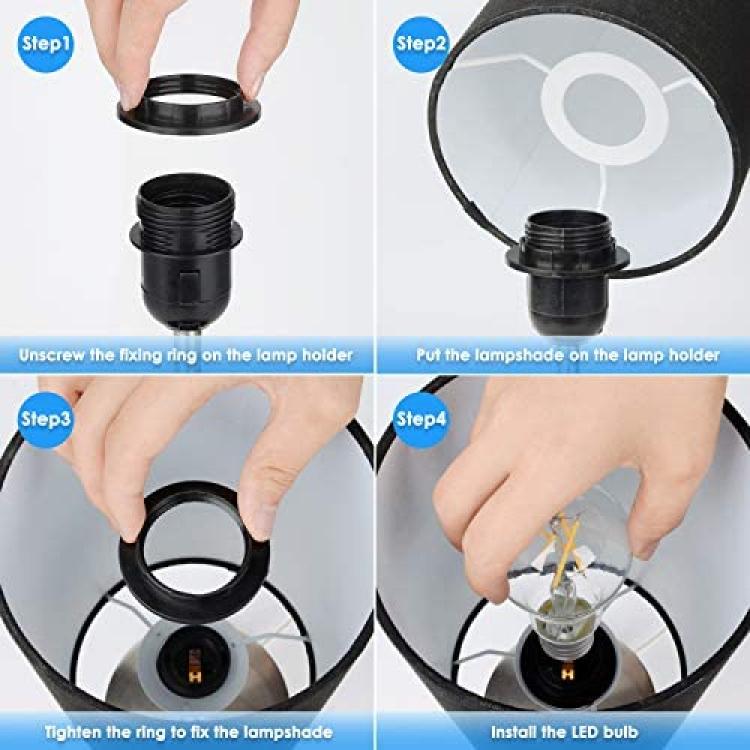 Step1

Unscrew the fixing ring on the lamp holder

Step2

Put the lampshade on the lamp holder

Step3

Tighten the ring to fix the lampshade

Step4

Install the LED bulb