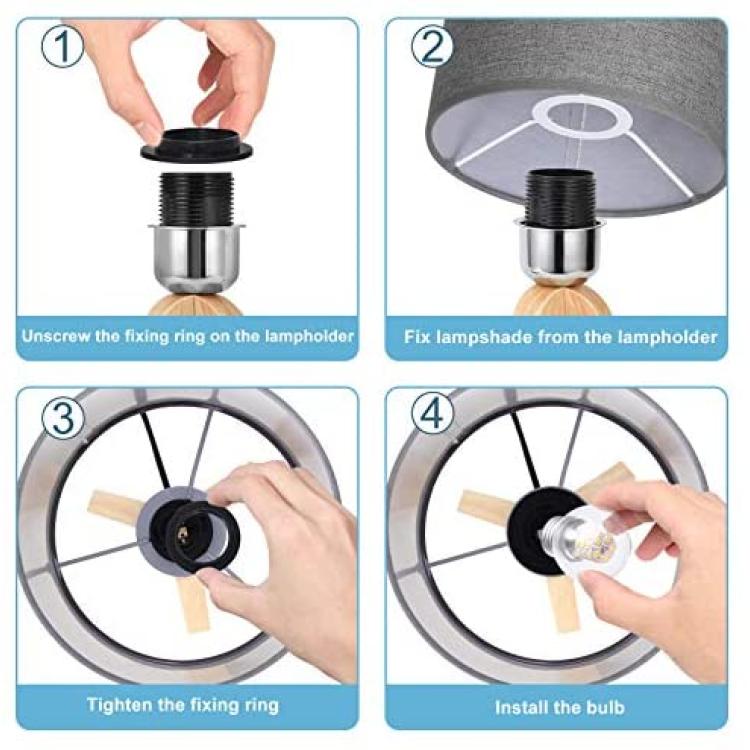 1

Unscrew the fixing ring on the lampholder

2

Fix lampshade from the lampholder

3

Tighten the fixing ring

4

Install the bulb