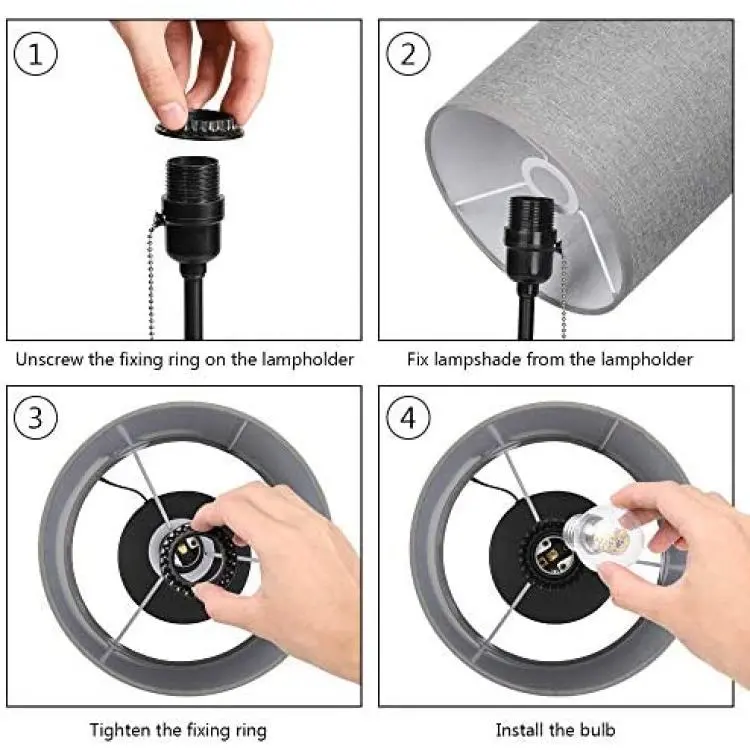 1

Unscrew the fixing ring on the lampholder

2

Fix lampshade from the lampholder

3

Tighten the fixing ring

4

Install the bulb