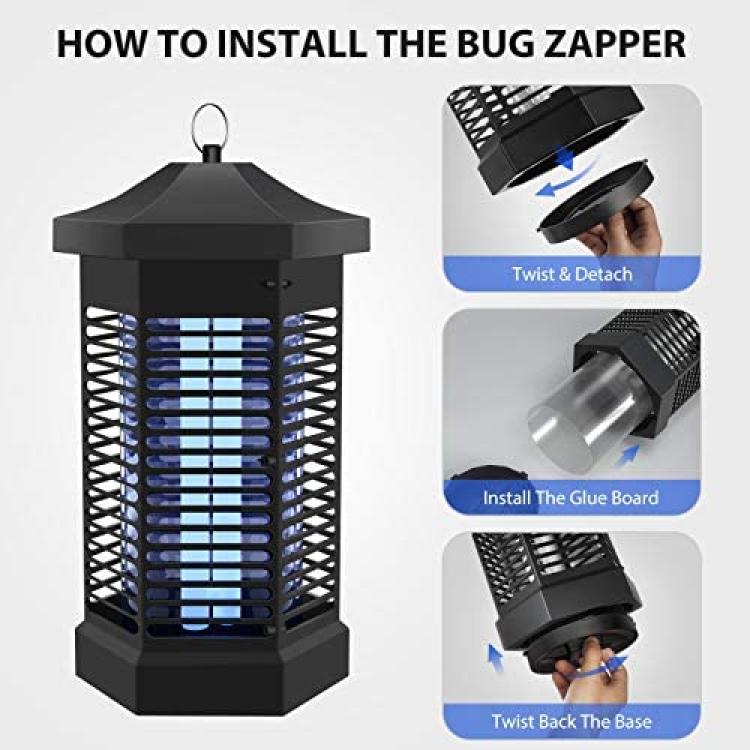 HOW TO INSTALL THE BUG ZAPPER

Twist & Detach

Install The Glue Board

Twist Back The Base