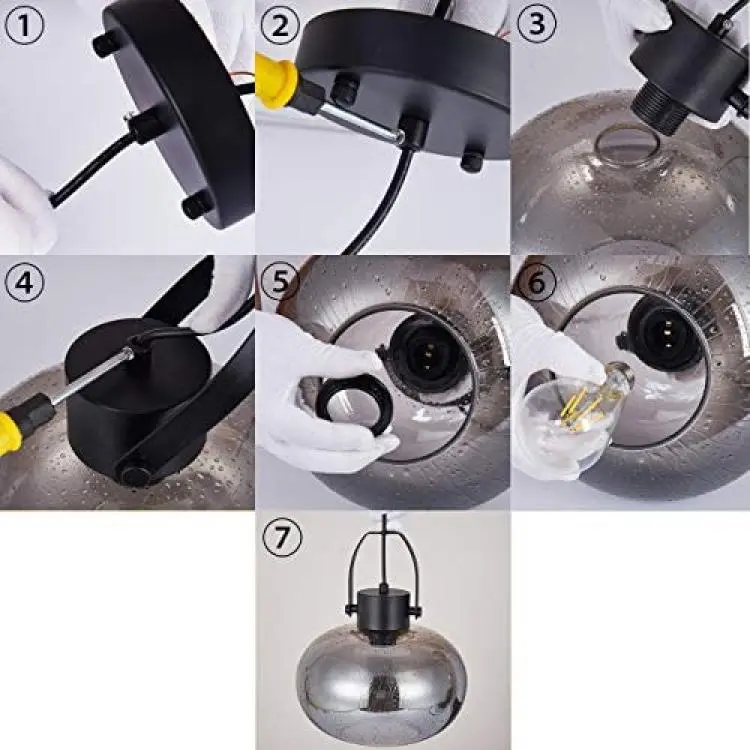 1
2
3
4
5
6
7