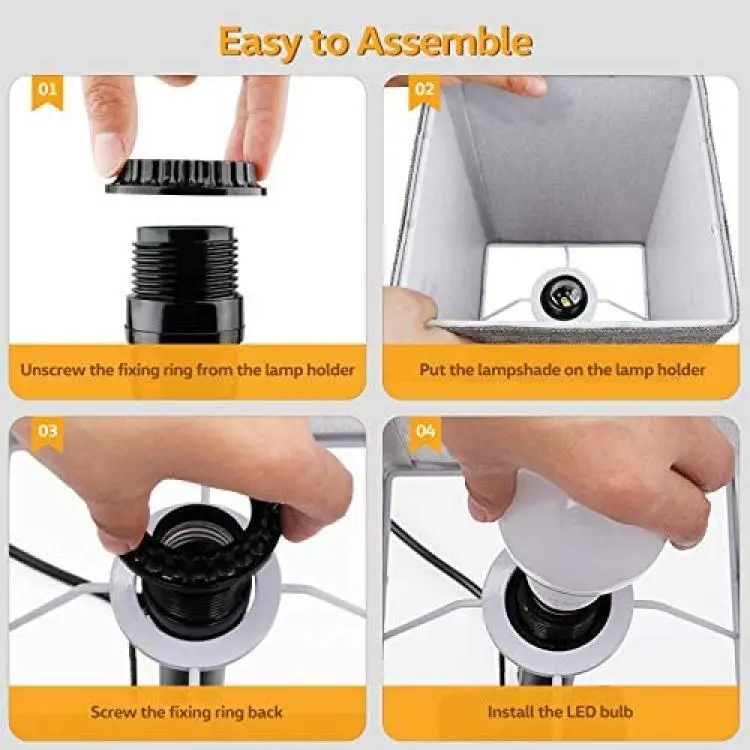 Easy to Assemble

01

Unscrew the fixing ring from the lamp holder

02

Put the lampshade on the lamp holder

03

Screw the fixing ring back

04

Install the LED bulb