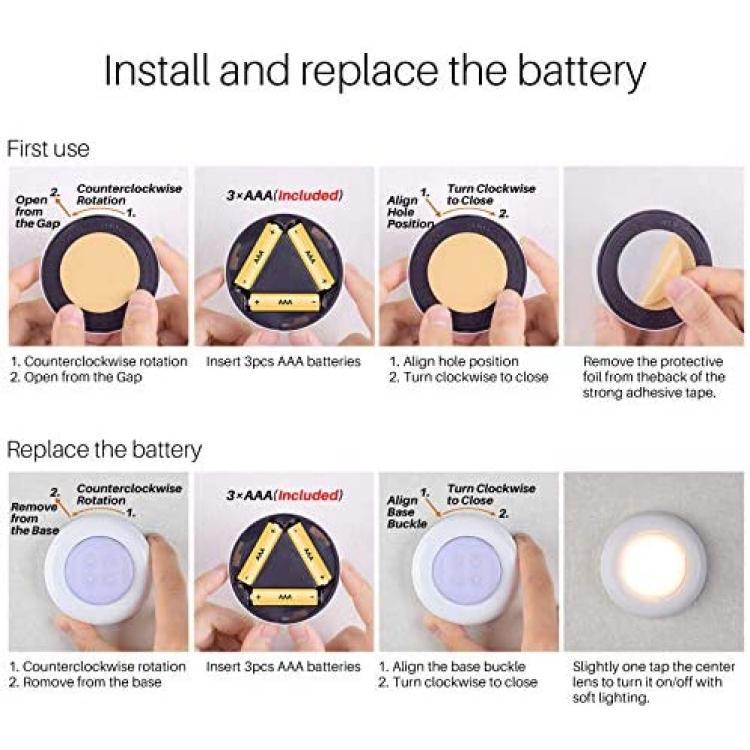 Install and replace the battery

First use

2. Open from the Gap
Counterclockwise Rotation
1.

3×AAA(Included)

AAA
AAA
AAA

1. Align Hole Position
Turn Clockwise to Close
2.

1. Counterclockwise rotation
2. Open from the Gap

Insert 3pcs AAA batteries

1. Align hole position
2. Turn clockwise to close

Remove the protective foil from theback of the strong adhesive tape.

Replace the battery

2. Remove from the Base
Counterclockwise Rotation
1.

3×AAA(Included)

AAA
AAA
AAA

1. Align Base Buckle
Turn Clockwise to Close
2.

1. Counterclockwise rotation
2. Romove from the base

Insert 3pcs AAA batteries

1. Align the base buckle
2. Turn clockwise to close

Slightly one tap the center lens to turn it on/off with soft lighting.