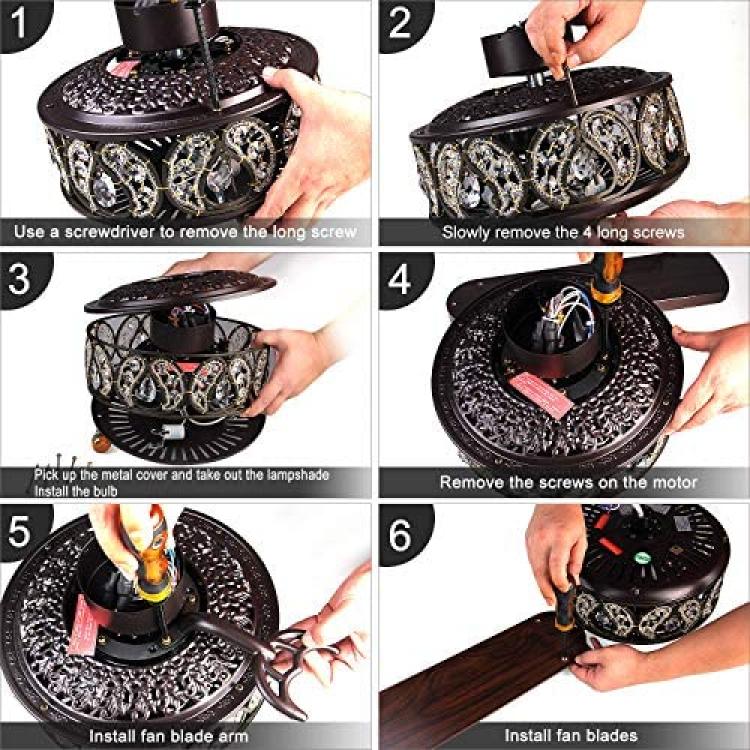 1

Use a screwdriver to remove the long screw

2

Slowly remove the 4 long screws

3

Pick up the metal cover and take out the lampshade
Install the bulb

4

Remove the screws on the motor

5

Install fan blade arm

6

Install fan blades