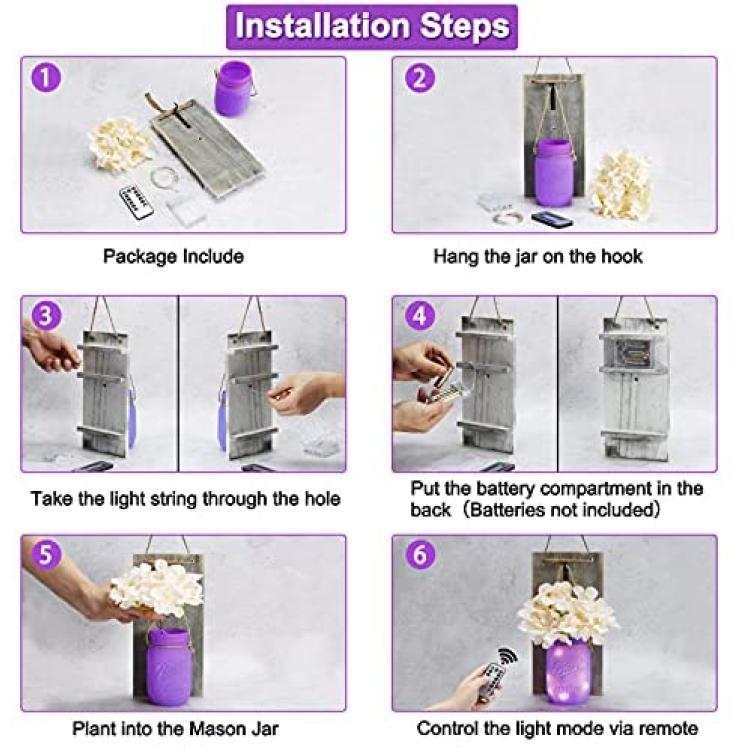 Installation Steps

1

Package Include

2

Hang the jar on the hook

3

Take the light string through the hole

4

Put the battery compartment in the back（Batteries not included）

5

Plant into the Mason Jar

6

Control the light mode via remote