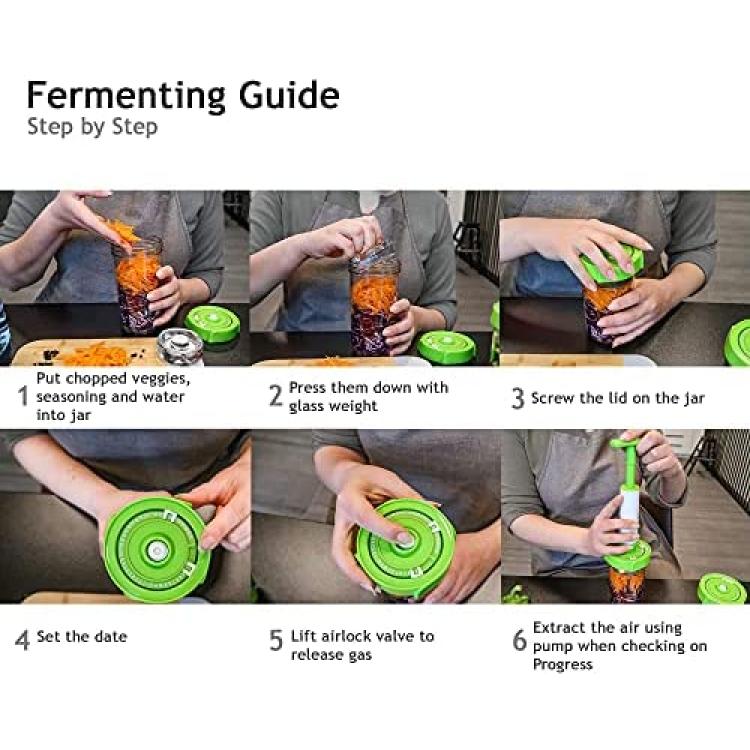 Fermenting Guide
Step by Step

1 Put chopped veggies, seasoning and water into jar

2 Press them down with glass weight

3 Screw the lid on the jar

4 Set the date

5 Lift airlock valve to release gas

6 Extract the air using pump when checking on Progress