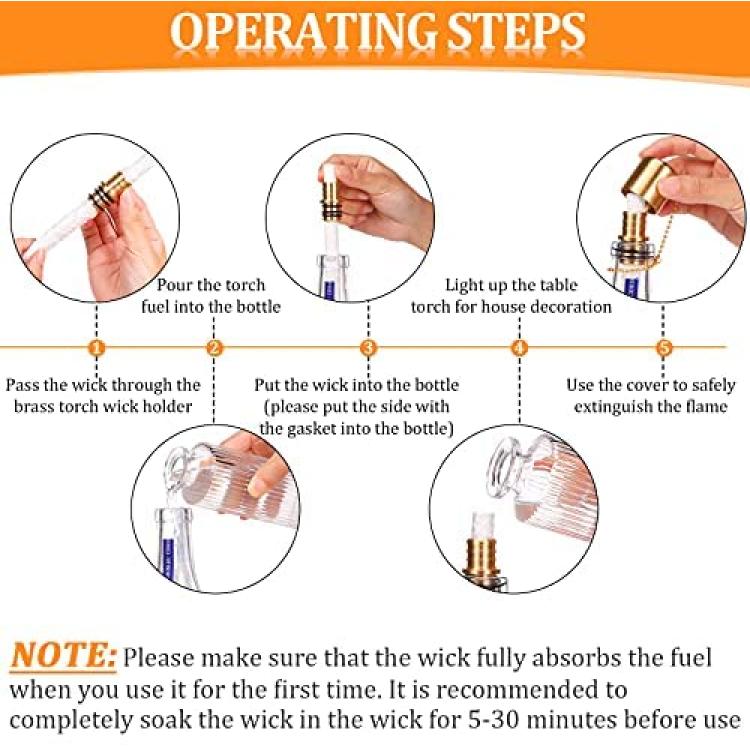 OPERATING STEPS

Pour the torch fuel into the bottle

Light up the table torch for house decoration

1

2

3

4

5

Pass the wick through the brass torch wick holder

Put the wick into the bottle (please put the side with the gasket into the bottle)

Use the cover to safely extinguish the flame

NOTE: Please make sure that the wick fully absorbs the fuel when you use it for the first time. It is recommended to completely soak the wick in the wick for 5-30 minutes before use